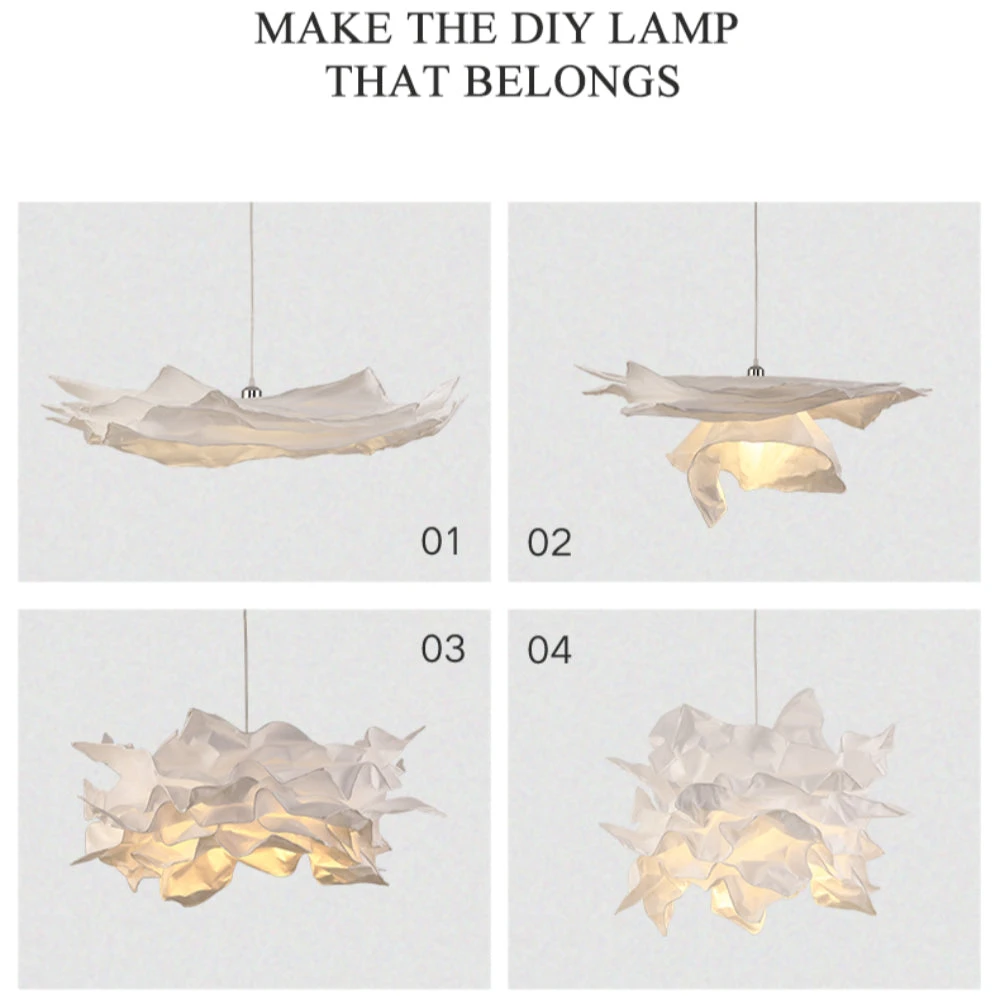 MAKE THE DIY LAMP
THAT BELONGS

01

02

03

04